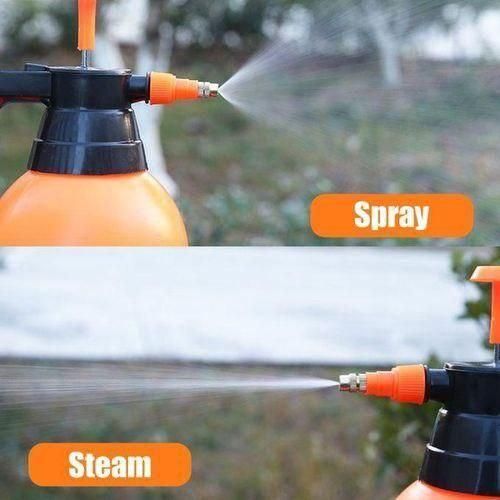 Spray

Steam