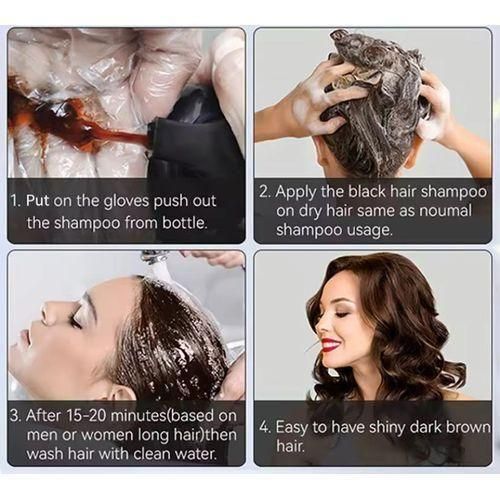 1. Put on the gloves push out the shampoo from bottle.

2. Apply the black hair shampoo on dry hair same as noumal shampoo usage.

3. After 15-20 minutes(based on men or women long hair)then wash hair with clean water.

4. Easy to have shiny dark brown hair.