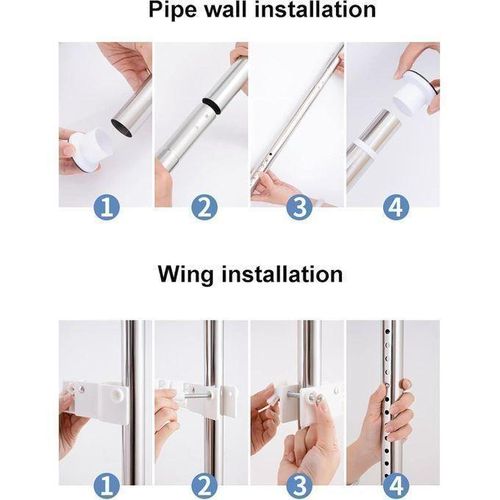 Pipe wall installation

1
2
3
4

Wing installation

1
2
3
4