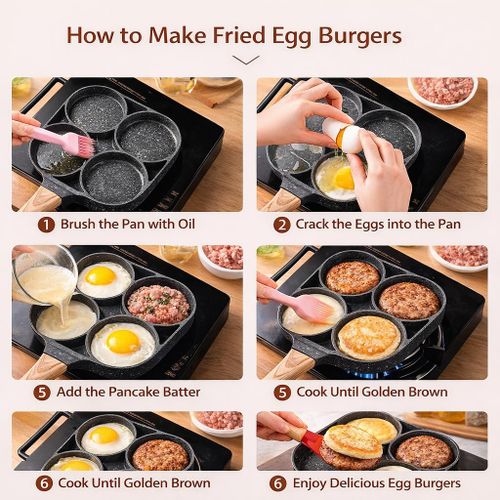 How to Make Fried Egg Burgers

1 Brush the Pan with Oil

2 Crack the Eggs into the Pan

5 Add the Pancake Batter

5 Cook Until Golden Brown

6 Cook Until Golden Brown

6 Enjoy Delicious Egg Burgers