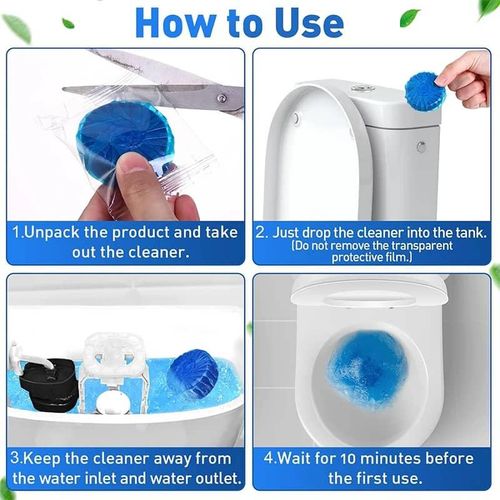 How to Use

1.Unpack the product and take out the cleaner.

2. Just drop the cleaner into the tank. (Do not remove the transparent protective film.)

3.Keep the cleaner away from the water inlet and water outlet.

4.Wait for 10 minutes before the first use.