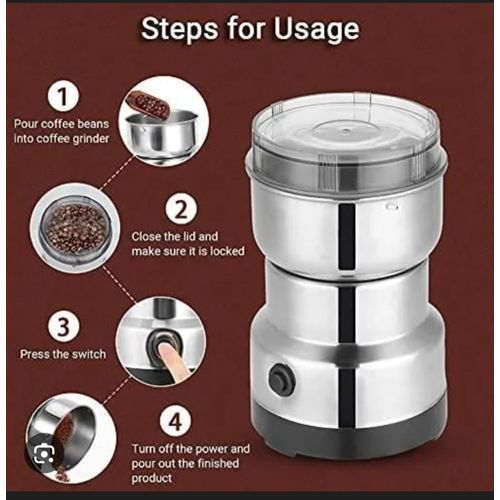 Steps for Usage

1
Pour coffee beans into coffee grinder

2
Close the lid and make sure it is locked

3
Press the switch

4
Turn off the power and pour out the finished product