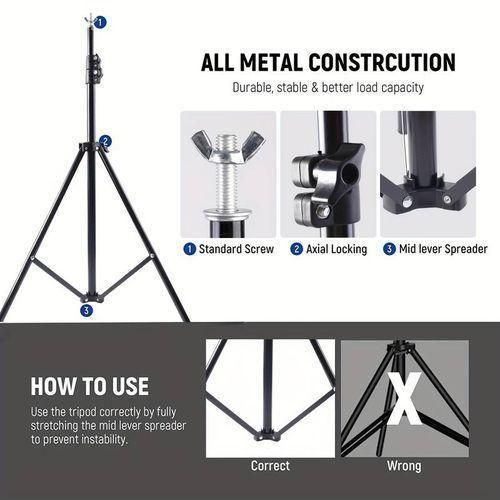 1

2

3

ALL METAL CONSTRCUTION

Durable, stable & better load capacity

1 Standard Screw

2 Axial Locking

3 Mid lever Spreader

HOW TO USE

Use the tripod correctly by fully stretching the mid lever spreader to prevent instability.

Correct

X

Wrong