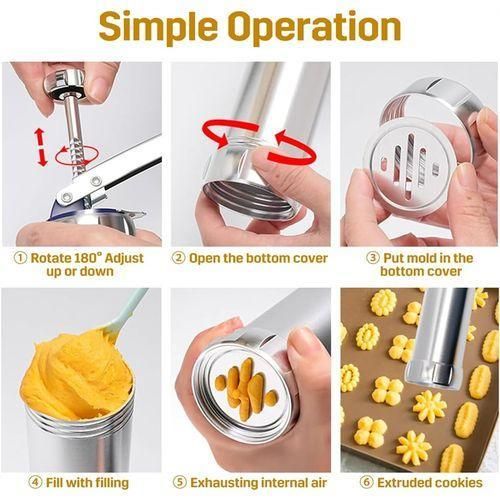 Simple Operation

① Rotate 180° Adjust up or down

② Open the bottom cover

③ Put mold in the bottom cover

④ Fill with filling

⑤ Exhausting internal air

⑥ Extruded cookies