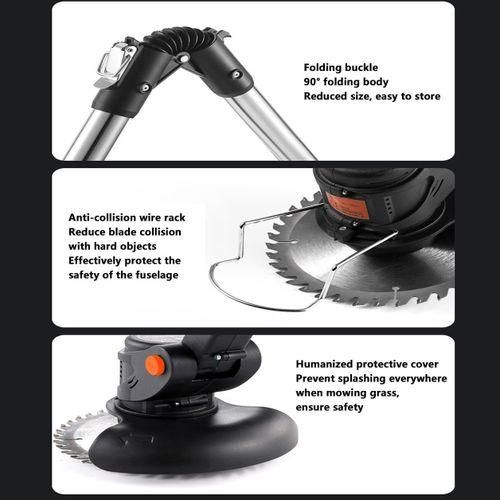 Folding buckle
90° folding body
Reduced size, easy to store

Anti-collision wire rack
Reduce blade collision with hard objects
Effectively protect the safety of the fuselage

Humanized protective cover
Prevent splashing everywhere when mowing grass, ensure safety