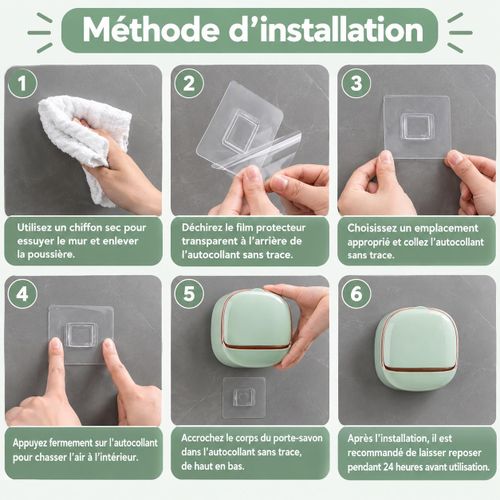 Méthode d'installation

1

Utilisez un chiffon sec pour essuyer le mur et enlever la poussière.

2

Déchirez le film protecteur transparent à l'arrière de l'autocollant sans trace.

3

Choisissez un emplacement approprié et collez l'autocollant sans trace.

4

Appuyez fermement sur l'autocollant pour chasser l'air à l'intérieur.

5

Accrochez le corps du porte-savon dans l'autocollant sans trace, de haut en bas.

6

Après l'installation, il est recommandé de laisser reposer pendant 24 heures avant utilisation.