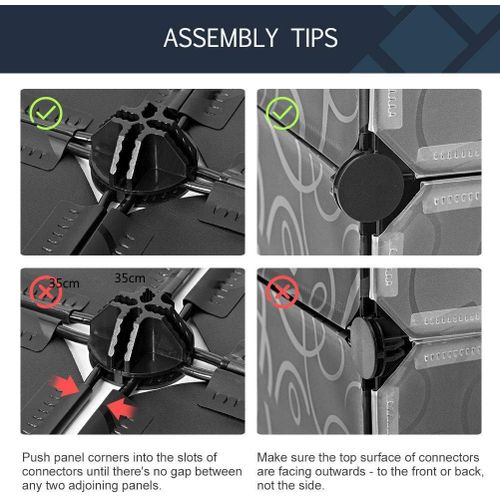 ASSEMBLY TIPS

35cm

35cm

Push panel corners into the slots of connectors until there's no gap between any two adjoining panels.

Make sure the top surface of connectors are facing outwards - to the front or back, not the side.