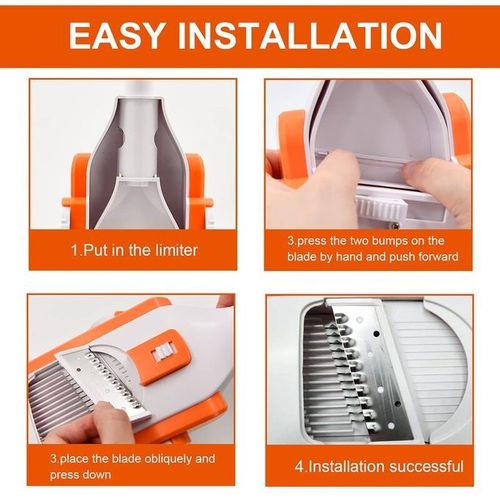 EASY INSTALLATION

1.Put in the limiter

3.press the two bumps on the blade by hand and push forward

3.place the blade obliquely and press down

4.Installation successful