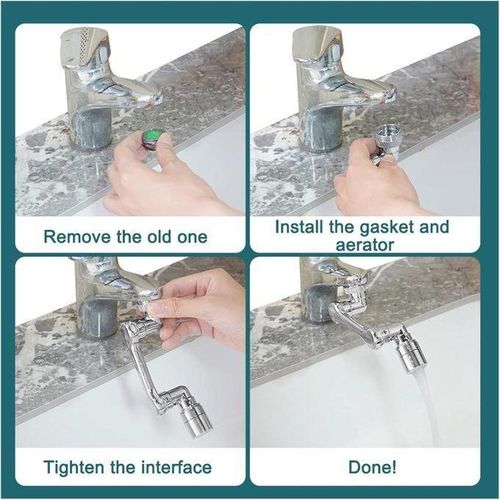 Remove the old one

Install the gasket and aerator

Tighten the interface

Done!