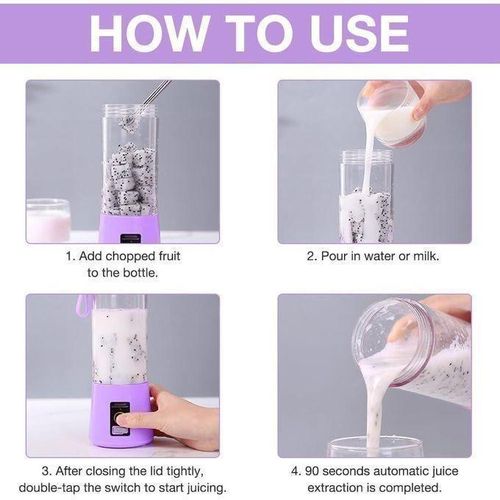 HOW TO USE

1. Add chopped fruit to the bottle.

2. Pour in water or milk.

3. After closing the lid tightly, double-tap the switch to start juicing.

4. 90 seconds automatic juice extraction is completed.