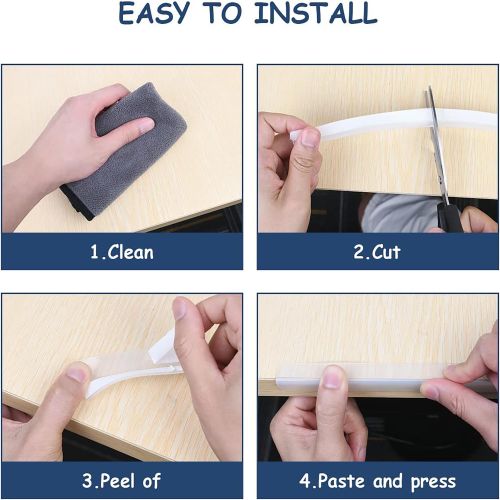 EASY TO INSTALL

1.Clean

2.Cut

3.Peel of

4.Paste and press