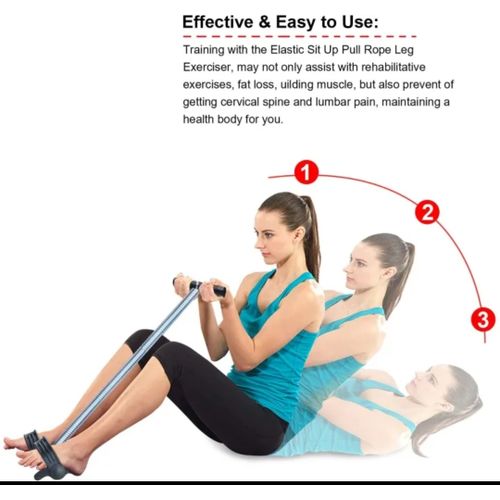 Effective & Easy to Use:

Training with the Elastic Sit Up Pull Rope Leg Exerciser, may not only assist with rehabilitative exercises, fat loss, uilding muscle, but also prevent of getting cervical spine and lumbar pain, maintaining a health body for you.

1

2

3