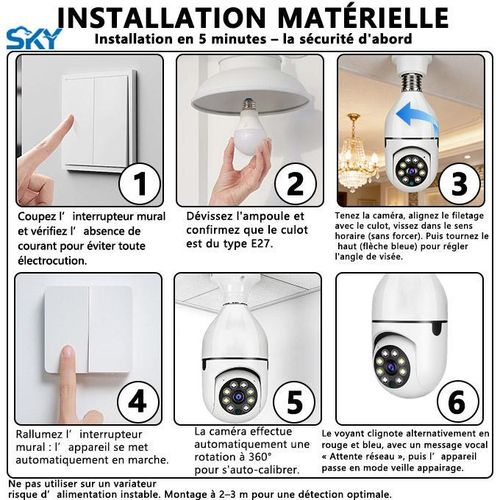 INSTALLATION MATÉRIELLE

SKY

Installation en 5 minutes – la sécurité d'abord

1

Coupez l' interrupteur mural et vérifiez l' absence de courant pour éviter toute électrocution.

2

Dévissez l'ampoule et confirmez que le culot est du type E27.

3

Tenez la caméra, alignez le filetage avec le culot, vissez dans le sens horaire (sans forcer). Puis tournez le haut (flèche bleue) pour régler l'angle de visée.

4

Rallumez l' interrupteur mural : l' appareil se met automatiquement en marche.

5

La caméra effectue automatiquement une rotation à 360° pour s'auto-calibrer.

6

Le voyant clignote alternativement en rouge et bleu, avec un message vocal « Attente réseau », puis l' appareil passe en mode veille appairage.

Ne pas utiliser sur un variateur risque d' alimentation instable. Montage à 2–3 m pour une détection optimale.