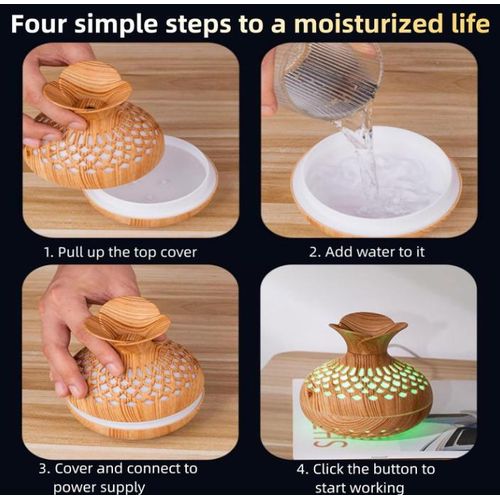 Four simple steps to a moisturized life

1. Pull up the top cover

2. Add water to it

3. Cover and connect to power supply

4. Click the button to start working