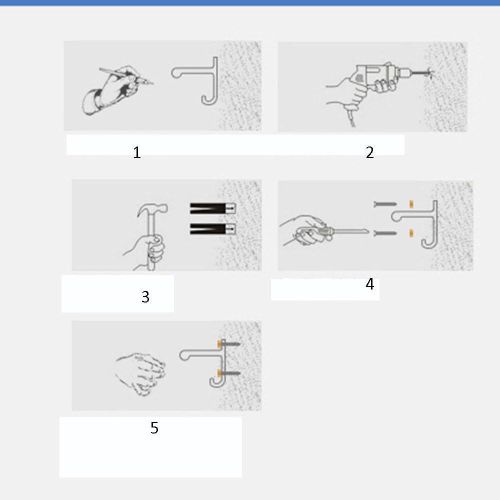 1

2

3

4

5