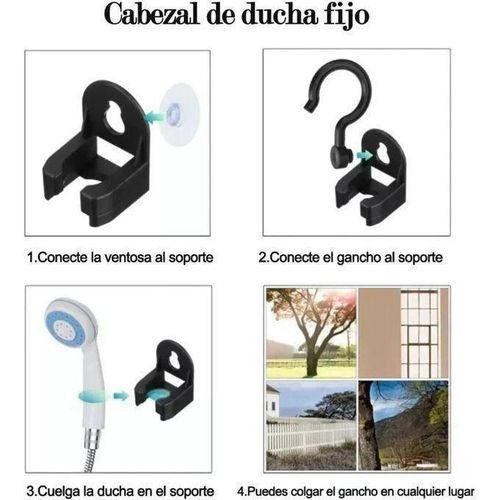 Cabezal de ducha fijo

1.Conecte la ventosa al soporte

2.Conecte el gancho al soporte

3.Cuelga la ducha en el soporte

4.Puedes colgar el gancho en cualquier lugar