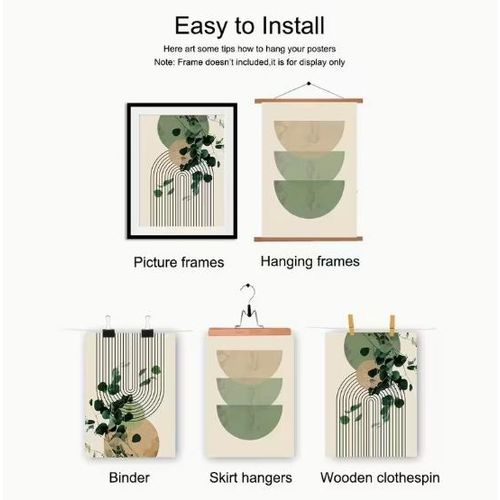 Easy to Install

Here art some tips how to hang your posters
Note: Frame doesn't included,it is for display only

Picture frames

Hanging frames

Binder

Skirt hangers

Wooden clothespin