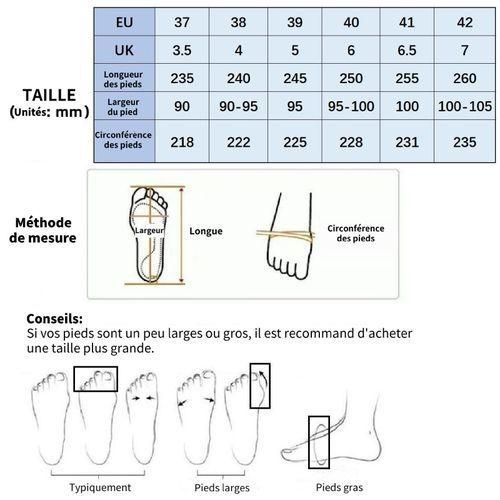 TAILLE
(Unités: mm)

| EU | 37 | 38 | 39 | 40 | 41 | 42 |
|---|---|---|---|---|---|---|
| UK | 3.5 | 4 | 5 | 6 | 6.5 | 7 |
| Longueur des pieds | 235 | 240 | 245 | 250 | 255 | 260 |
| Largeur du pied | 90 | 90-95 | 95 | 95-100 | 100 | 100-105 |
| Circonférence des pieds | 218 | 222 | 225 | 228 | 231 | 235 |

Méthode de mesure

Largeur

Longue

Circonférence des pieds

Conseils:
Si vos pieds sont un peu larges ou gros, il est recommand d'acheter une taille plus grande.

Typiquement

Pieds larges

Pieds gras