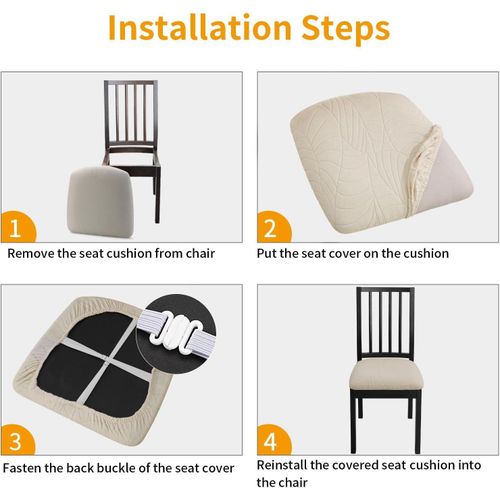 Installation Steps

1

Remove the seat cushion from chair

2

Put the seat cover on the cushion

3

Fasten the back buckle of the seat cover

4

Reinstall the covered seat cushion into the chair