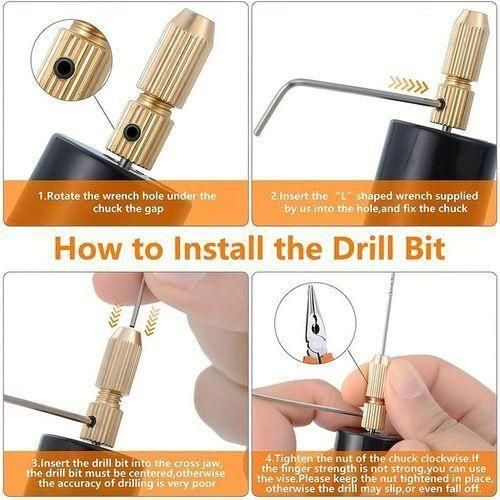 1.Rotate the wrench hole under the chuck the gap

2.Insert the "L" shaped wrench supplied by us into the hole,and fix the chuck

How to Install the Drill Bit

3.Insert the drill bit into the cross jaw, the drill bit must be centered,otherwise the accuracy of drilling is very poor

4.Tighten the nut of the chuck clockwise.If the finger strength is not strong,you can use the vise.Please keep the nut tightened in place, otherwise the drill may slip,or even fall off.