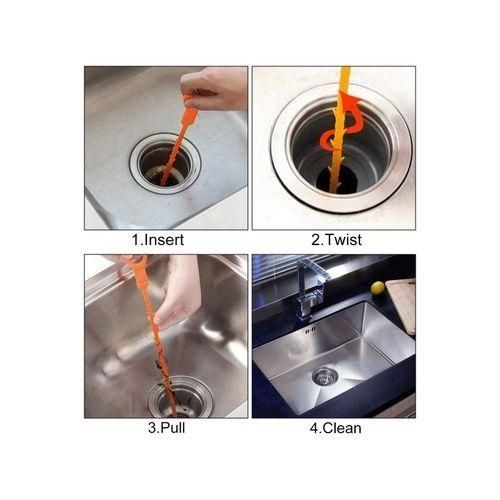 1.Insert

2.Twist

3.Pull

4.Clean