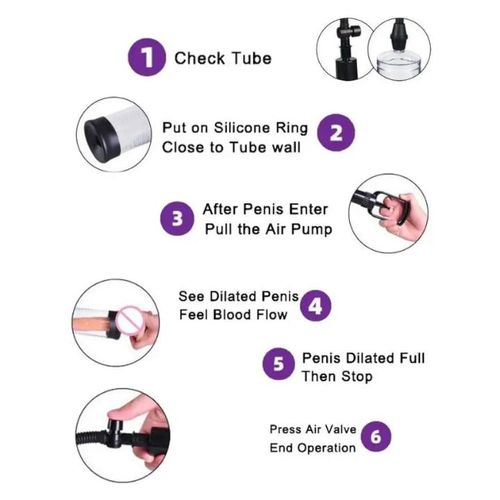 1 Check Tube

Put on Silicone Ring Close to Tube wall 2

3 After Penis Enter Pull the Air Pump

See Dilated Penis Feel Blood Flow 4

5 Penis Dilated Full Then Stop

Press Air Valve End Operation 6