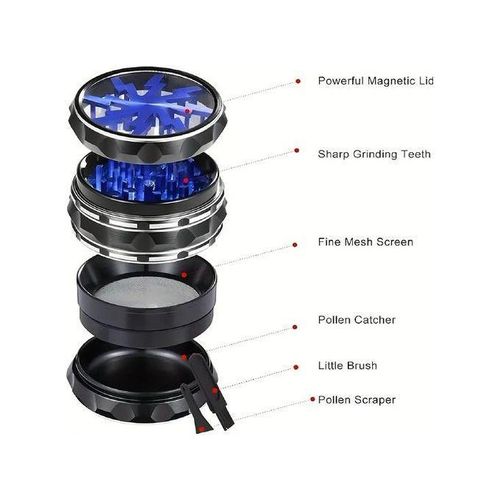 Powerful Magnetic Lid

Sharp Grinding Teeth

Fine Mesh Screen

Pollen Catcher

Little Brush

Pollen Scraper