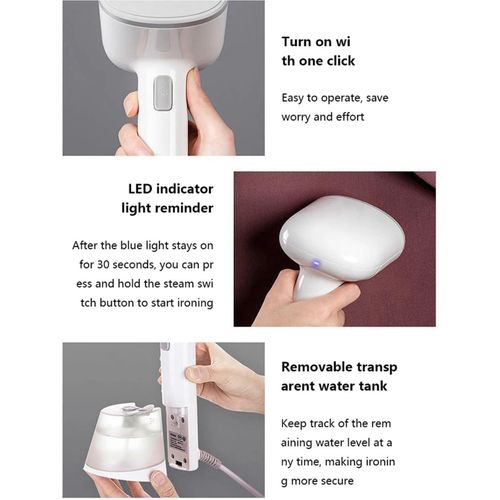 Turn on wi th one click

Easy to operate, save worry and effort

LED indicator light reminder

After the blue light stays on for 30 seconds, you can pr ess and hold the steam swi tch button to start ironing

Removable transp arent water tank

Keep track of the rem aining water level at a ny time, making ironin g more secure