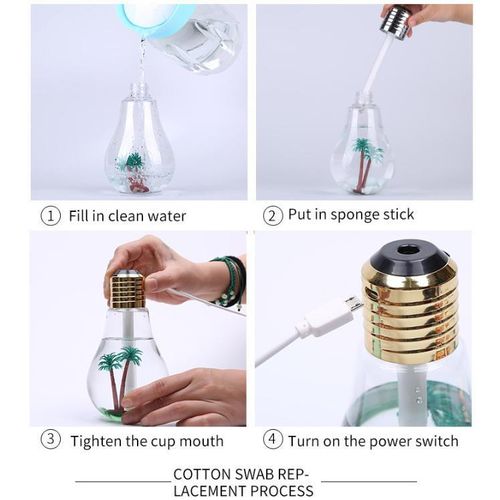 ① Fill in clean water

② Put in sponge stick

③ Tighten the cup mouth

④ Turn on the power switch

COTTON SWAB REPLACEMENT PROCESS